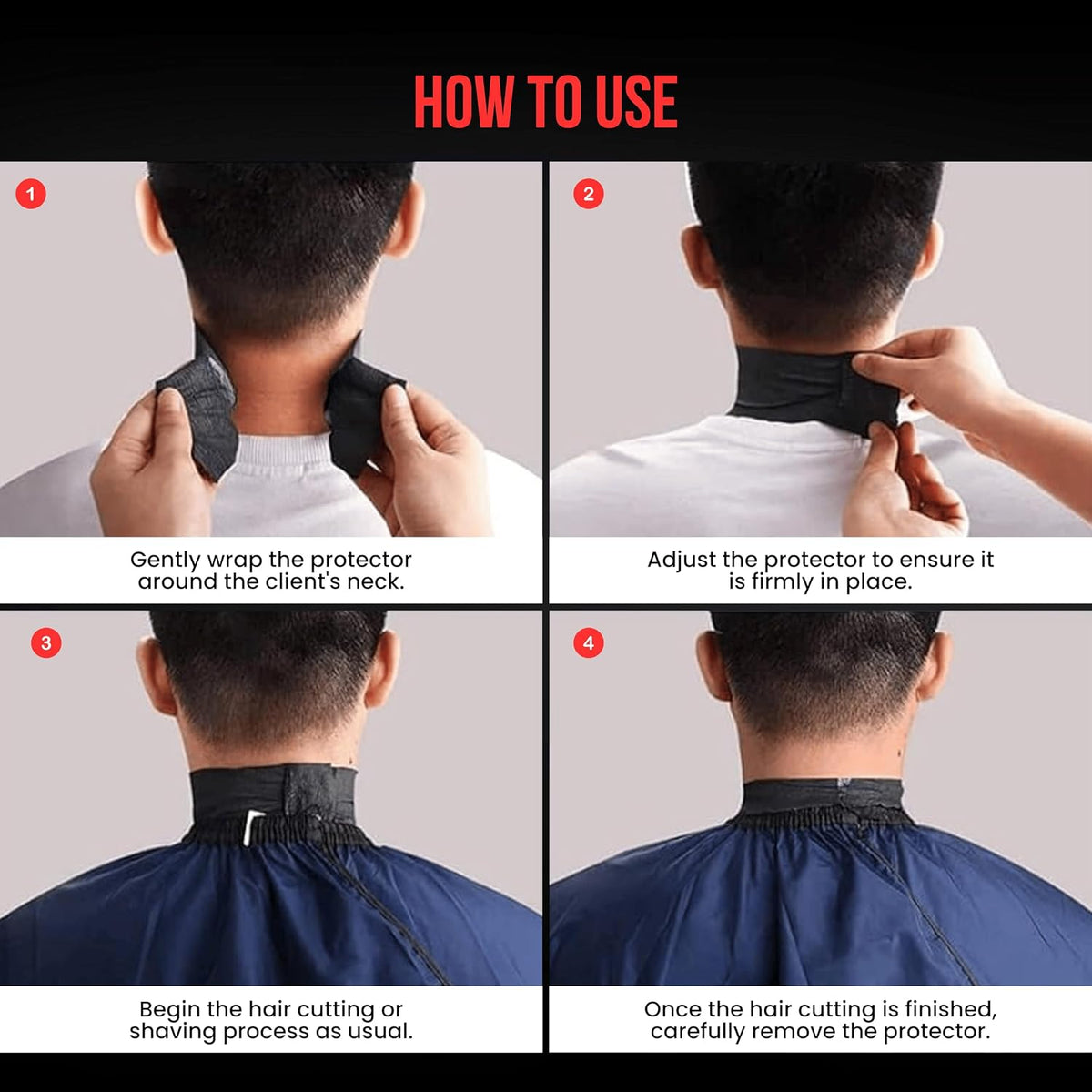 HOW TO USE

1

Gently wrap the protector around the client's neck.

2

Adjust the protector to ensure it is firmly in place.

3

Begin the hair cutting or shaving process as usual.

4

Once the hair cutting is finished, carefully remove the protector.